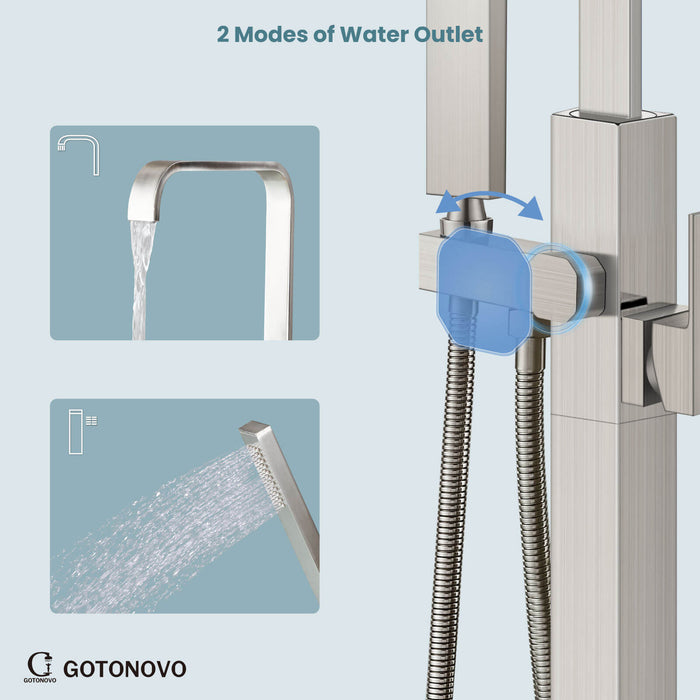 2 Modes of Water Outlet

GOTONOVO GOTONOVO