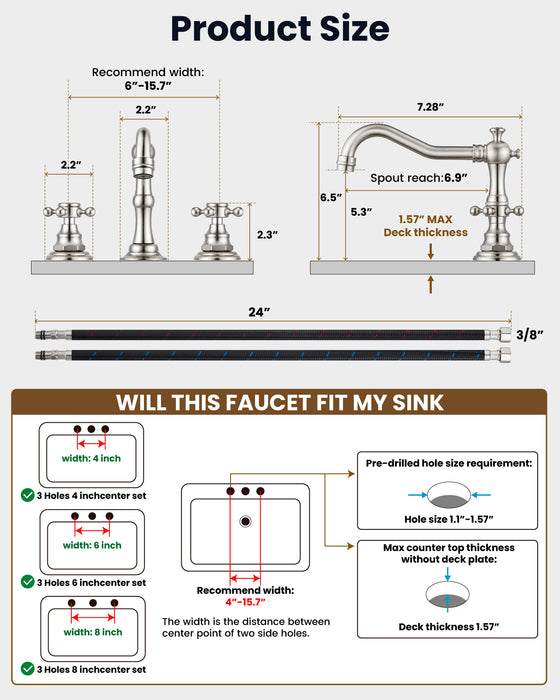 Product Size

Recommend width:
6"-15.7"

2.2"

2.2"

2.3"

7.28"

Spout reach:6.9"

6.5"

5.3"

1.57" MAX
Deck thickness

24"

3/8"

WILL THIS FAUCET FIT MY SINK

width: 4 inch

3 Holes 4 inchcenter set

width: 6 inch

3 Holes 6 inchcenter set

width: 8 inch

3 Holes 8 inchcenter set

Recommend width:
4"-15.7"

The width is the distance between center point of two side holes.

Pre-drilled hole size requirement:

Hole size 1.1"-1.57"

Max counter top thickness without deck plate:

Deck thickness 1.57"