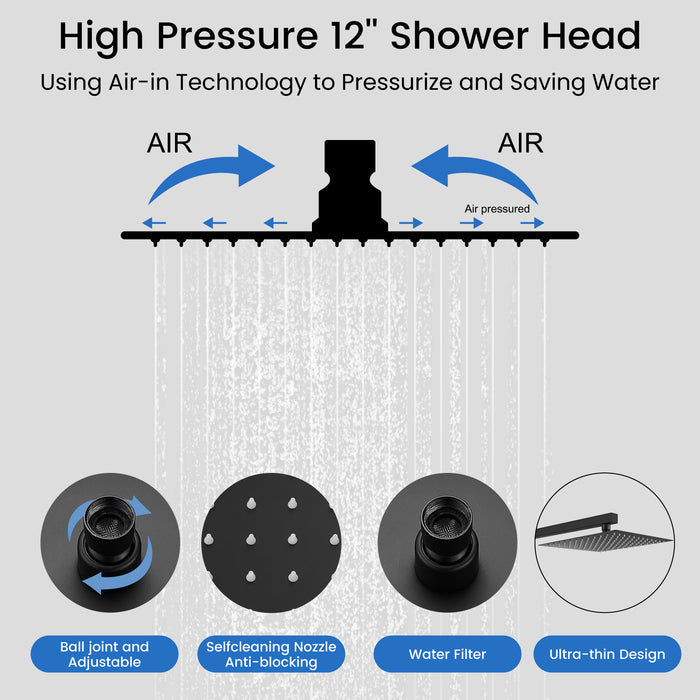 High Pressure 12" Shower Head

Using Air-in Technology to Pressurize and Saving Water

AIR

AIR

Air pressured

Ball joint and Adjustable

Selfcleaning Nozzle Anti-blocking

Water Filter

Ultra-thin Design