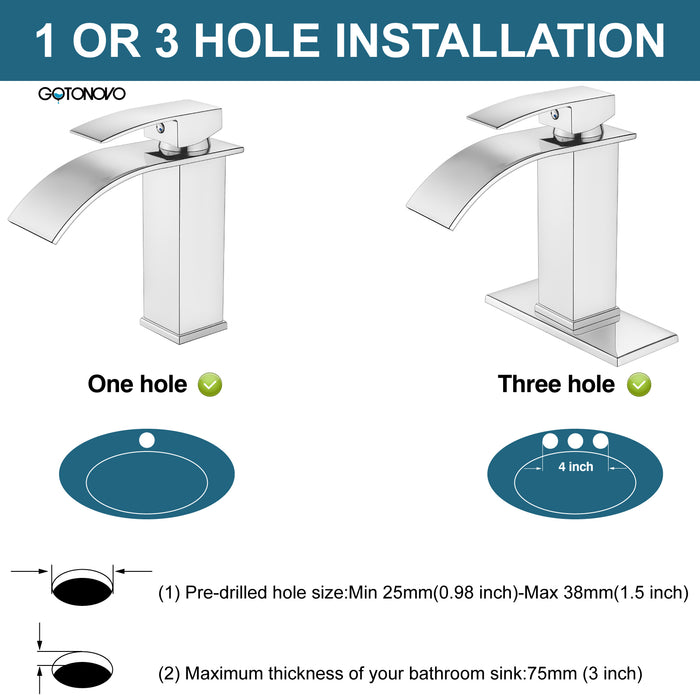 1 OR 3 HOLE INSTALLATION

GOTONOVO

One hole

Three hole

4 inch

(1) Pre-drilled hole size:Min 25mm(0.98 inch)-Max 38mm(1.5 inch)

(2) Maximum thickness of your bathroom sink:75mm (3 inch)