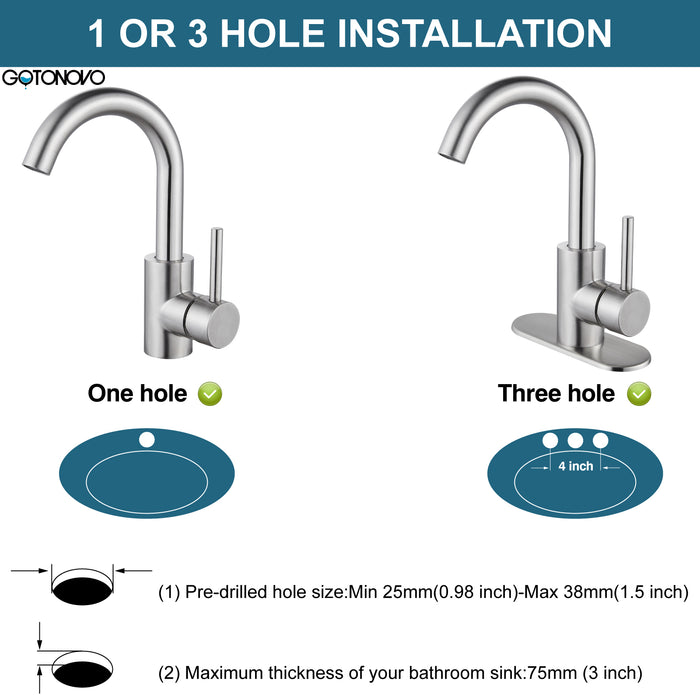 1 OR 3 HOLE INSTALLATION

GOTONOVO

One hole

Three hole

4 inch

(1) Pre-drilled hole size:Min 25mm(0.98 inch)-Max 38mm(1.5 inch)

(2) Maximum thickness of your bathroom sink:75mm (3 inch)