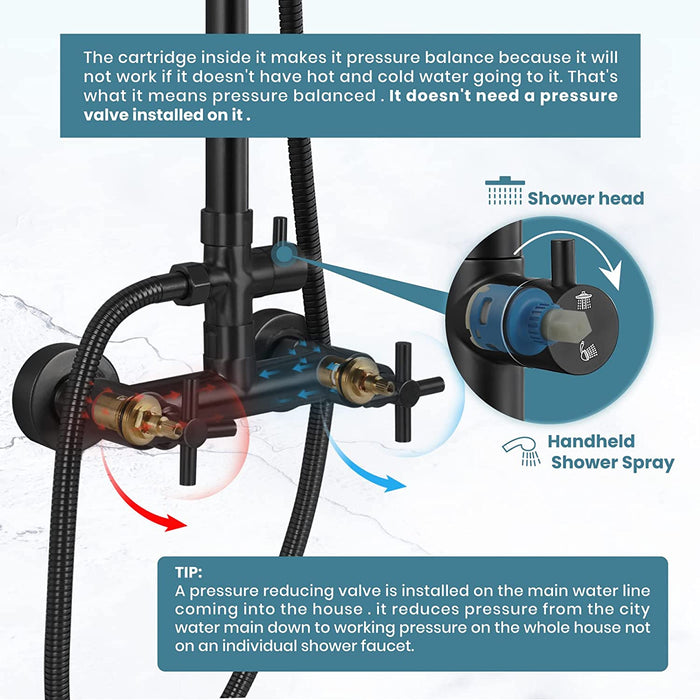 The cartridge inside it makes it pressure balance because it will not work if it doesn't have hot and cold water going to it. That's what it means pressure balanced . It doesn't need a pressure valve installed on it .

Shower head

Handheld Shower Spray

TIP:
A pressure reducing valve is installed on the main water line coming into the house . it reduces pressure from the city water main down to working pressure on the whole house not on an individual shower faucet.