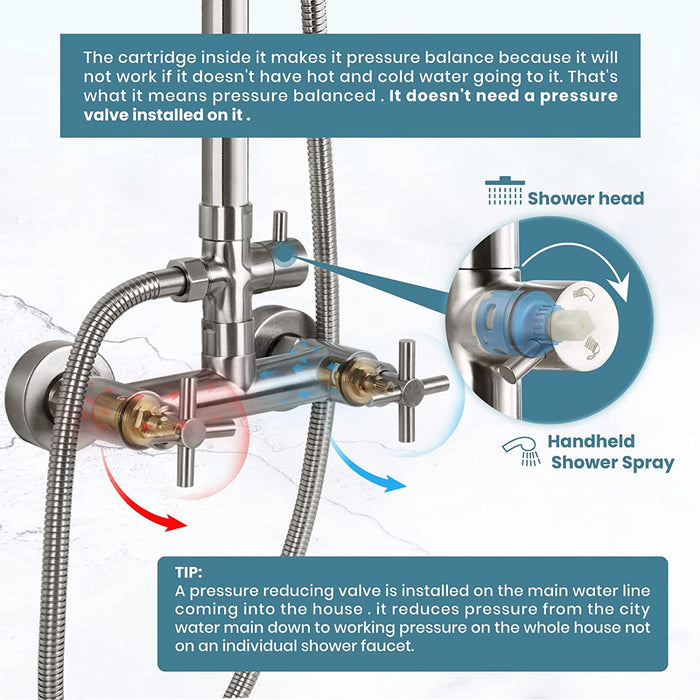 The cartridge inside it makes it pressure balance because it will not work if it doesn't have hot and cold water going to it. That's what it means pressure balanced . It doesn't need a pressure valve installed on it .

Shower head

Handheld Shower Spray

TIP:
A pressure reducing valve is installed on the main water line coming into the house . it reduces pressure from the city water main down to working pressure on the whole house not on an individual shower faucet.