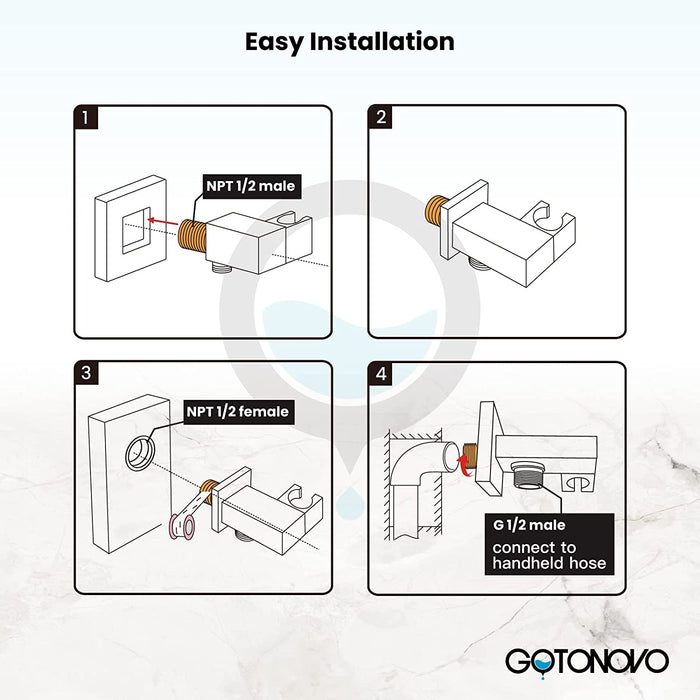 Easy Installation

1

NPT 1/2 male

2

3

NPT 1/2 female

4

G 1/2 male
connect to handheld hose

GOTONOVO