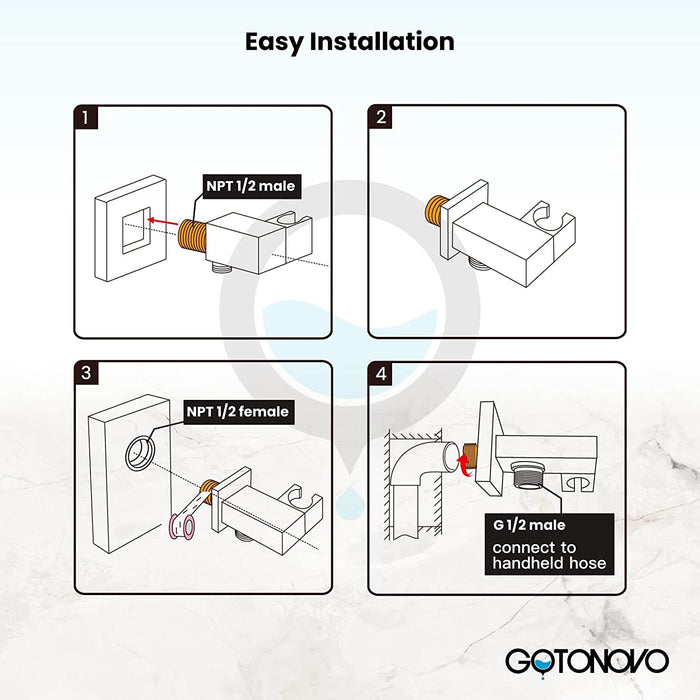 Easy Installation

1

NPT 1/2 male

2

3

NPT 1/2 female

4

G 1/2 male
connect to handheld hose

GOTONOVO