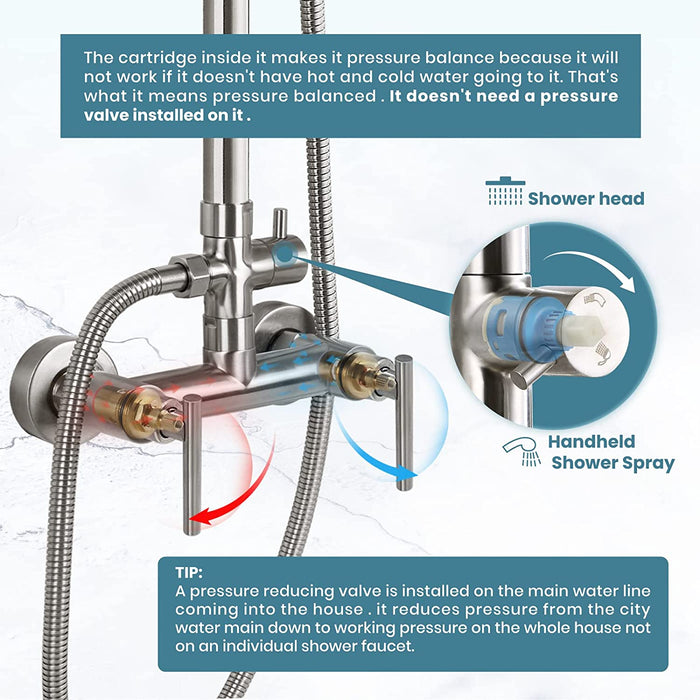 The cartridge inside it makes it pressure balance because it will not work if it doesn't have hot and cold water going to it. That's what it means pressure balanced . It doesn't need a pressure valve installed on it .

Shower head

Handheld Shower Spray

TIP:
A pressure reducing valve is installed on the main water line coming into the house . it reduces pressure from the city water main down to working pressure on the whole house not on an individual shower faucet.