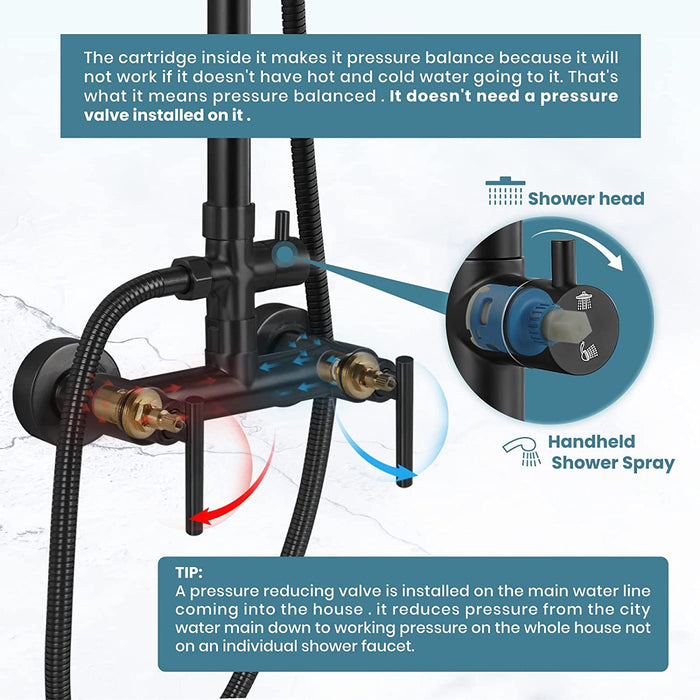 The cartridge inside it makes it pressure balance because it will not work if it doesn't have hot and cold water going to it. That's what it means pressure balanced . It doesn't need a pressure valve installed on it .

Shower head

Handheld Shower Spray

TIP:
A pressure reducing valve is installed on the main water line coming into the house . it reduces pressure from the city water main down to working pressure on the whole house not on an individual shower faucet.