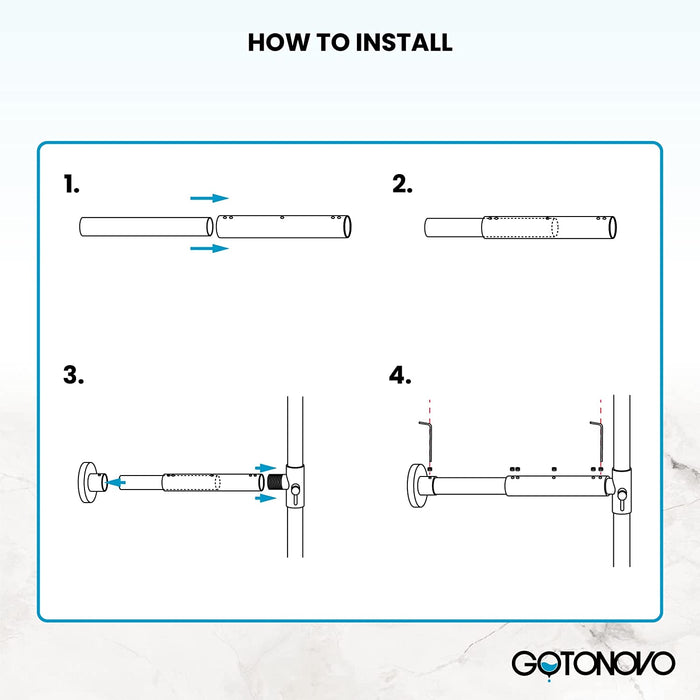 HOW TO INSTALL

1.

2.

3.

4.

GOTONOVO