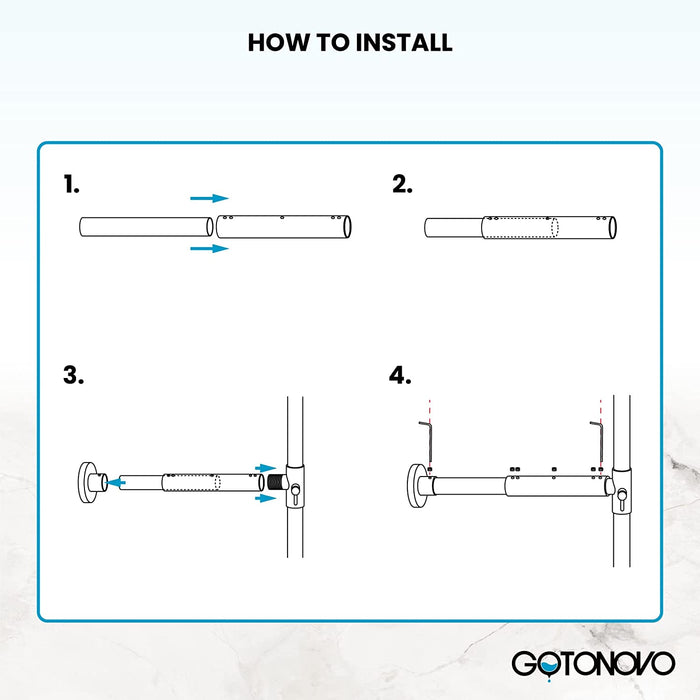 HOW TO INSTALL

1.

2.

3.

4.

GOTONOVO