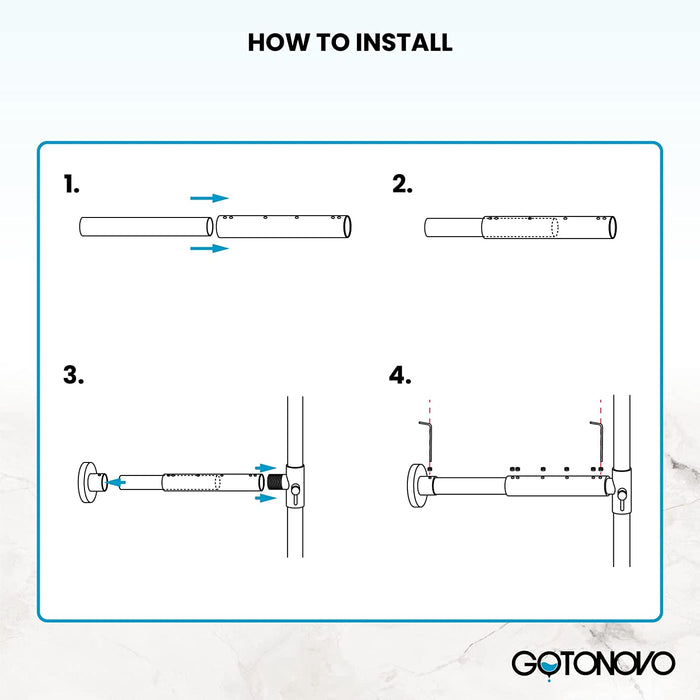 HOW TO INSTALL

1.

2.

3.

4.

GOTONOVO