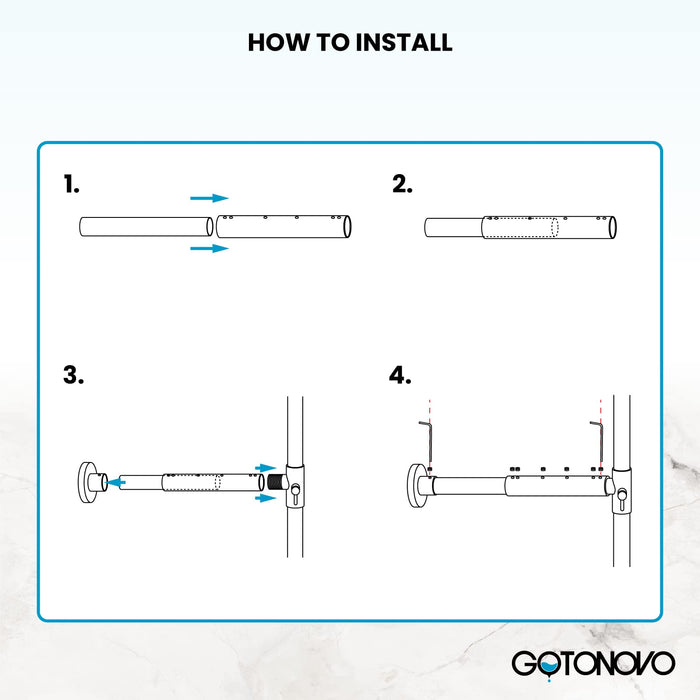 HOW TO INSTALL

1.

2.

3.

4.

GOTONOVO