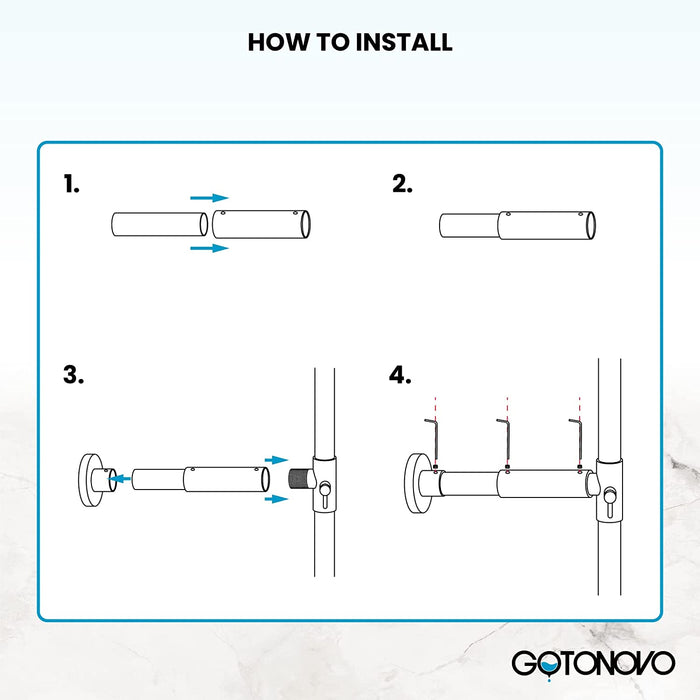 HOW TO INSTALL

1.

2.

3.

4.

GOTONOVO