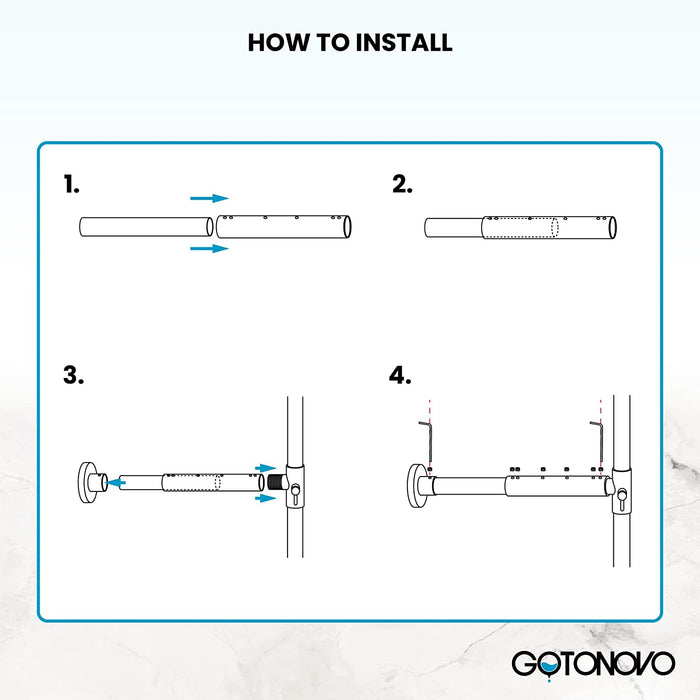 HOW TO INSTALL

1.

2.

3.

4.

GOTONOVO