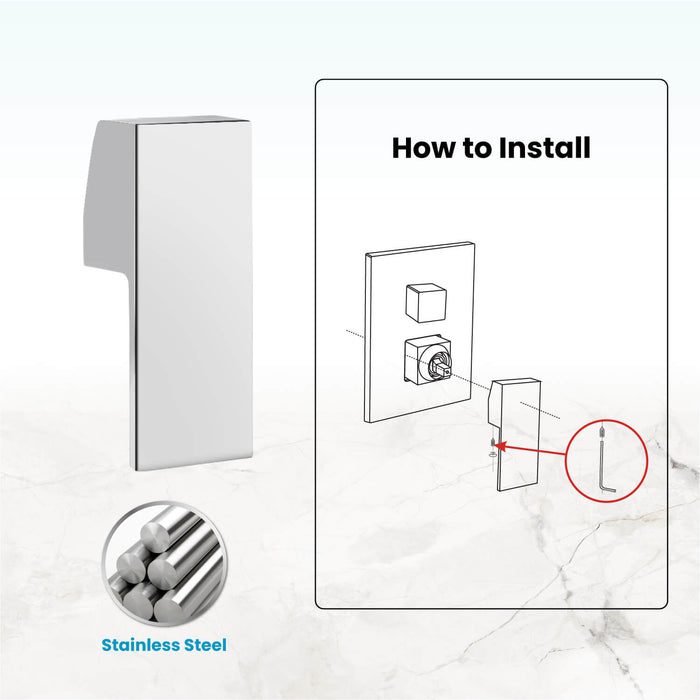 How to Install

Stainless Steel