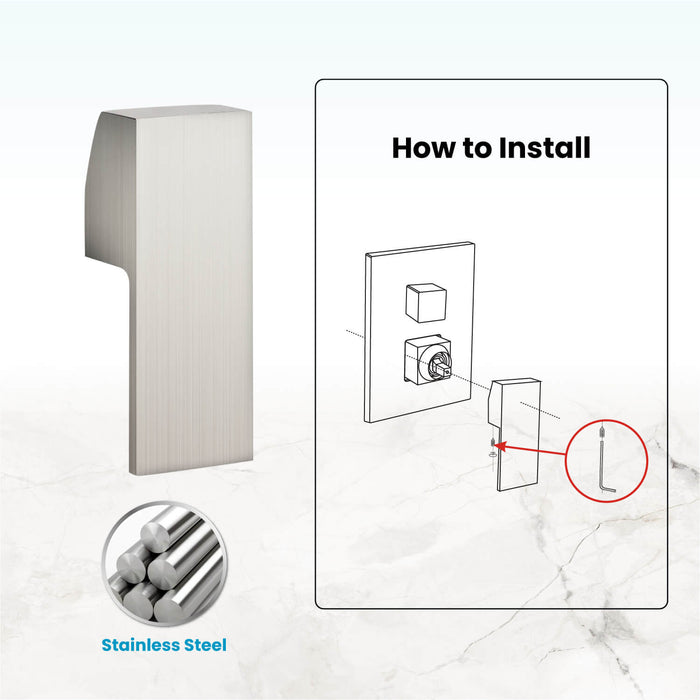 How to Install

Stainless Steel