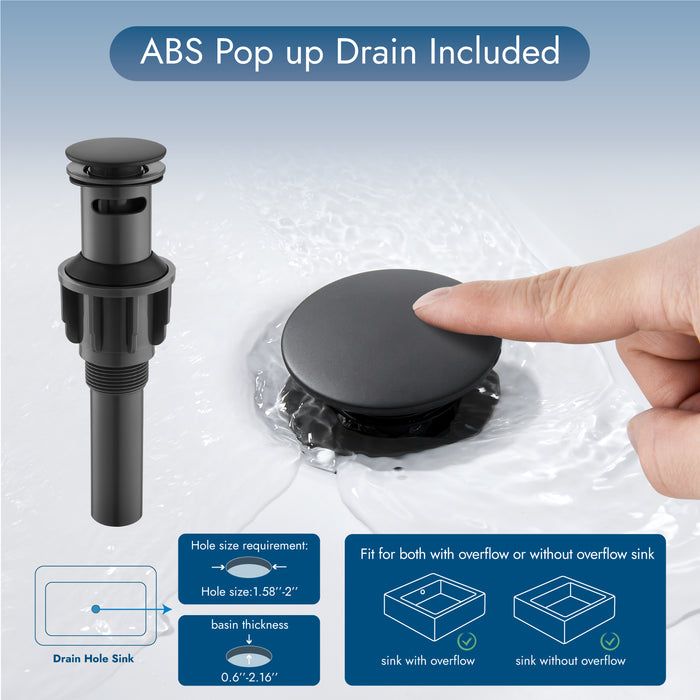 ABS Pop up Drain Included

Drain Hole Sink

Hole size requirement:

Hole size:1.58''-2''

basin thickness

0.6''-2.16''

Fit for both with overflow or without overflow sink

sink with overflow

sink without overflow