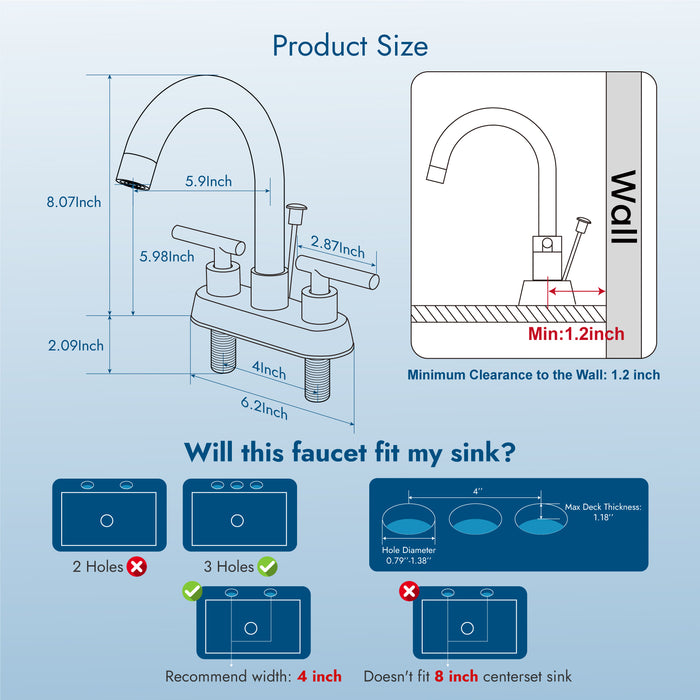 Product Size

8.07Inch

5.9Inch

5.98Inch

2.87Inch

2.09Inch

4Inch

6.2Inch

Wall

Min:1.2inch

Minimum Clearance to the Wall: 1.2 inch

Will this faucet fit my sink?

2 Holes

3 Holes

4''

Max Deck Thickness: 1.18''

Hole Diameter 0.79''-1.38''

Recommend width: 4 inch

Doesn't fit 8 inch centerset sink