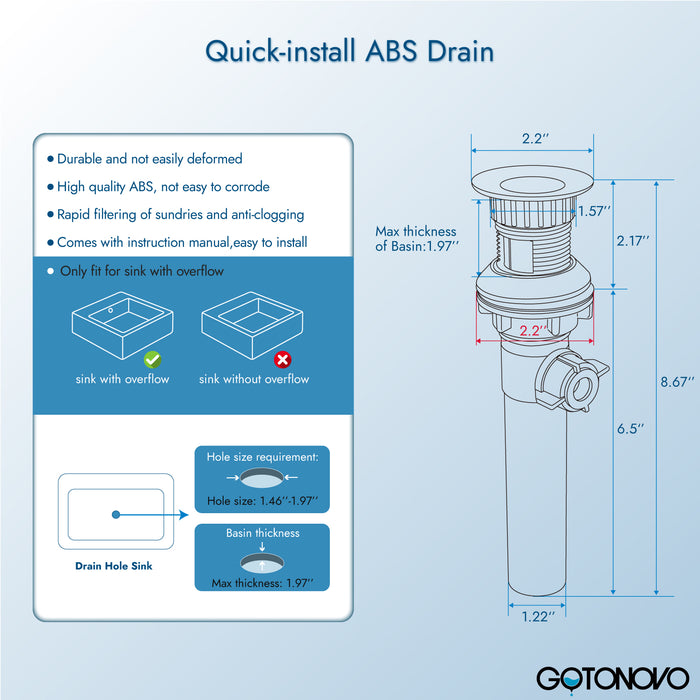 Quick-install ABS Drain

• Durable and not easily deformed

• High quality ABS, not easy to corrode

• Rapid filtering of sundries and anti-clogging

• Comes with instruction manual,easy to install

• Only fit for sink with overflow

sink with overflow

sink without overflow

Drain Hole Sink

Hole size requirement:

Hole size: 1.46''-1.97''

Basin thickness

Max thickness: 1.97''

2.2''

1.57''

Max thickness of Basin:1.97''

2.17''

2.2''

8.67''

6.5''

1.22''

GOTONOVO