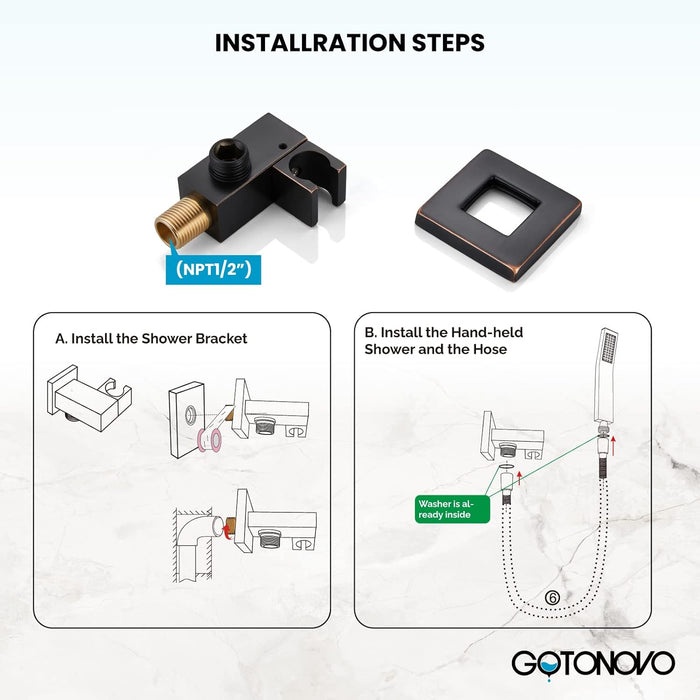 INSTALLRATION STEPS

(NPT1/2")

A. Install the Shower Bracket

B. Install the Hand-held Shower and the Hose

Washer is already inside

⑥

GOTONOVO