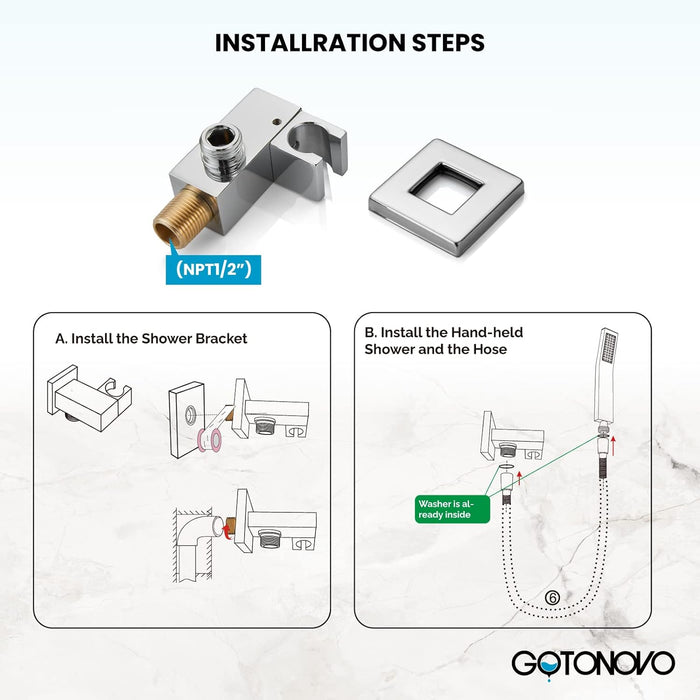 INSTALLRATION STEPS

(NPT1/2")

A. Install the Shower Bracket

B. Install the Hand-held Shower and the Hose

Washer is already inside

⑥

GOTONOVO