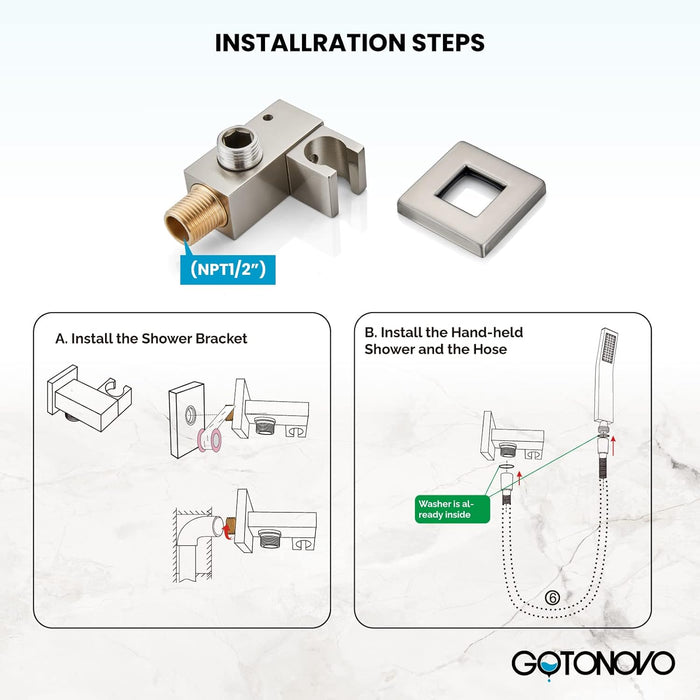 INSTALLRATION STEPS

(NPT1/2")

A. Install the Shower Bracket

B. Install the Hand-held Shower and the Hose

Washer is already inside

⑥

GOTONOVO