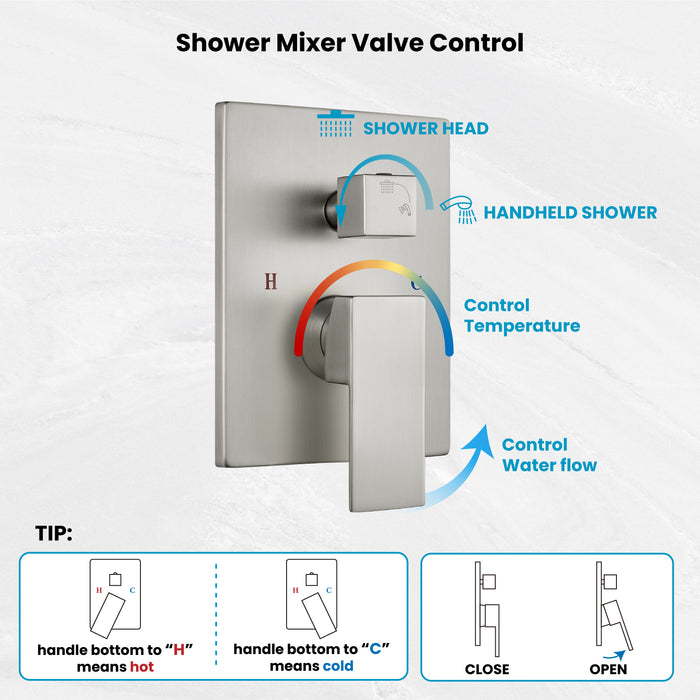 Shower Mixer Valve Control

SHOWER HEAD

HANDHELD SHOWER

H

C

Control Temperature

Control Water flow

TIP:

H C

handle bottom to "H" means hot

H C

handle bottom to "C" means cold

CLOSE

OPEN