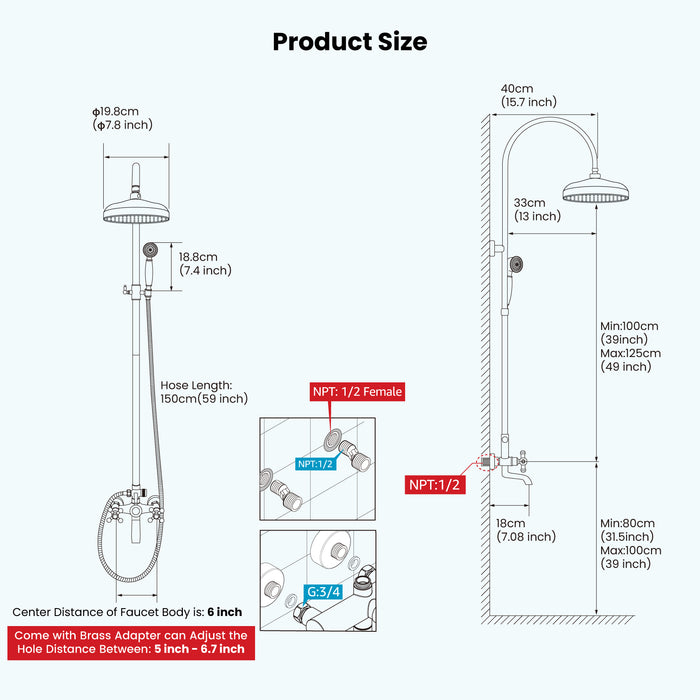 Product Size

ϕ19.8cm
(ϕ7.8 inch)

18.8cm
(7.4 inch)

Hose Length:
150cm(59 inch)

Center Distance of Faucet Body is: 6 inch

Come with Brass Adapter can Adjust the Hole Distance Between: 5 inch - 6.7 inch

NPT: 1/2 Female

NPT:1/2

G:3/4

40cm
(15.7 inch)

33cm
(13 inch)

Min:100cm
(39inch)
Max:125cm
(49 inch)

NPT:1/2

18cm
(7.08 inch)

Min:80cm
(31.5inch)
Max:100cm
(39 inch)