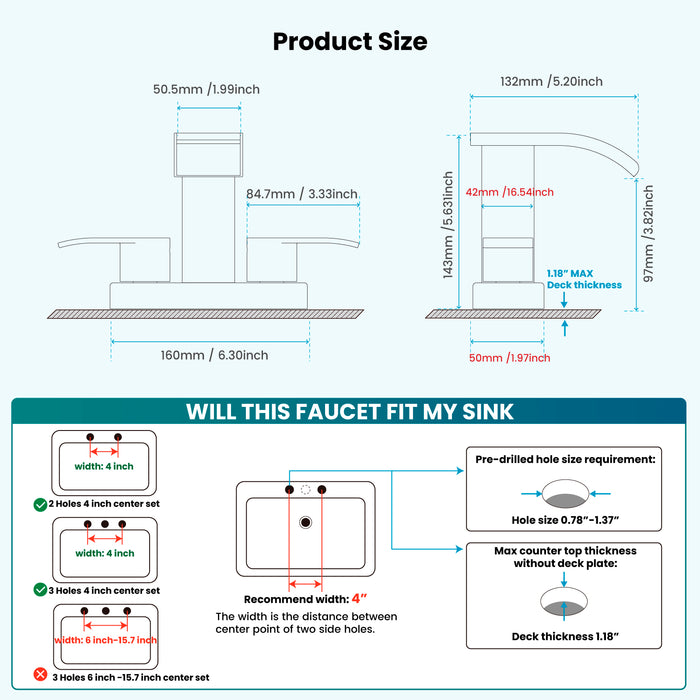 Product Size

50.5mm /1.99inch

84.7mm / 3.33inch

160mm / 6.30inch

132mm /5.20inch

143mm / 5.63inch

42mm /16.54inch

97mm / 3.82inch

1.18" MAX
Deck thickness

50mm /1.97inch

WILL THIS FAUCET FIT MY SINK

width: 4 inch

2 Holes 4 inch center set

width: 4 inch

3 Holes 4 inch center set

width: 6 inch-15.7 inch

3 Holes 6 inch -15.7 inch center set

Recommend width: 4"

The width is the distance between center point of two side holes.

Pre-drilled hole size requirement:

Hole size 0.78"-1.37"

Max counter top thickness without deck plate:

Deck thickness 1.18"